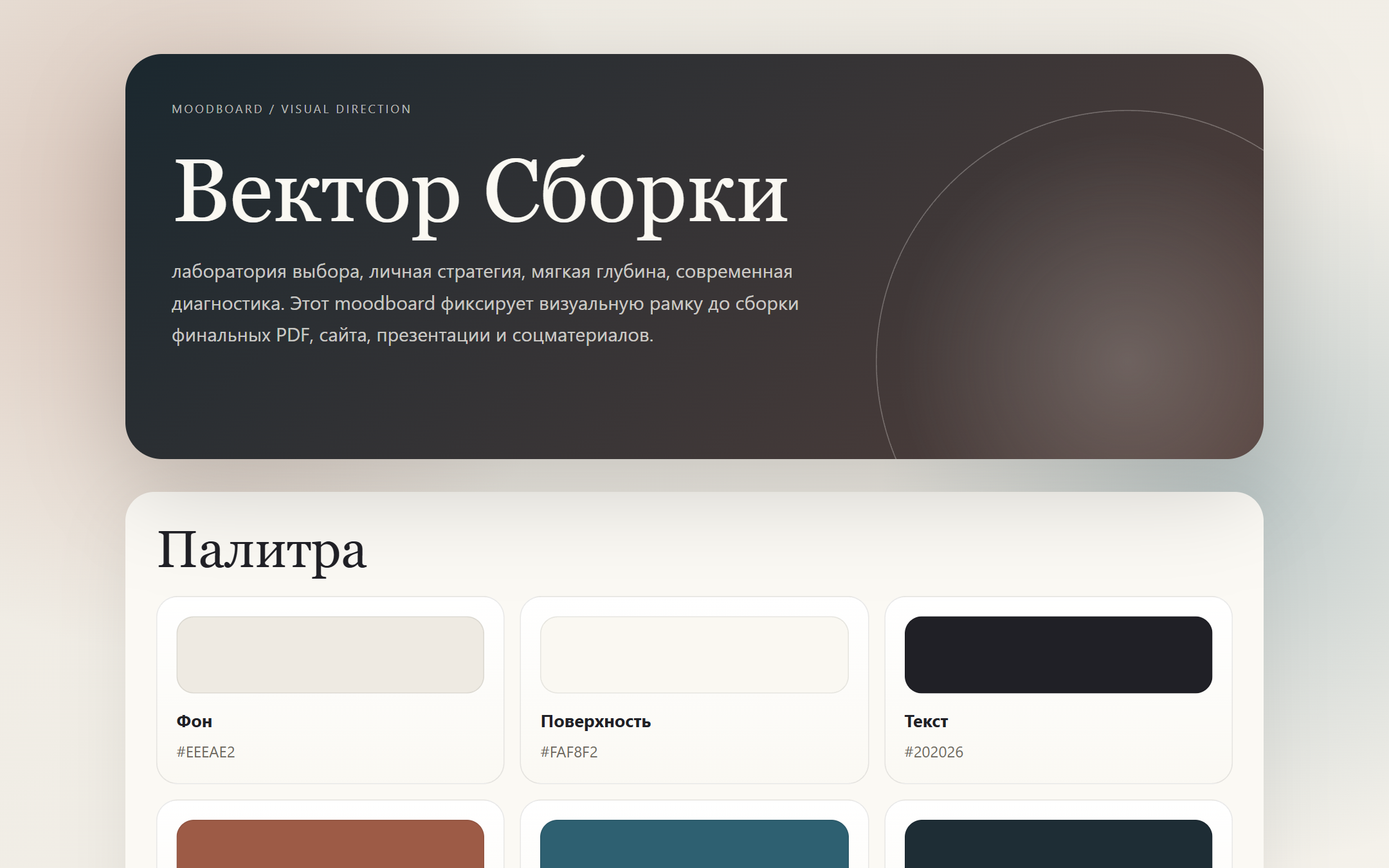 MOODBOARD / VISUAL DIRECTION

Вектор Сборки

лаборатория выбора, личная стратегия, мягкая глубина, современная диагностика. Этот moodboard фиксирует визуальную рамку до сборки финальных PDF, сайта, презентации и соцматериалов.

Палитра

Фон
#EEEAE2

Поверхность
#FAF8F2

Текст
#202026